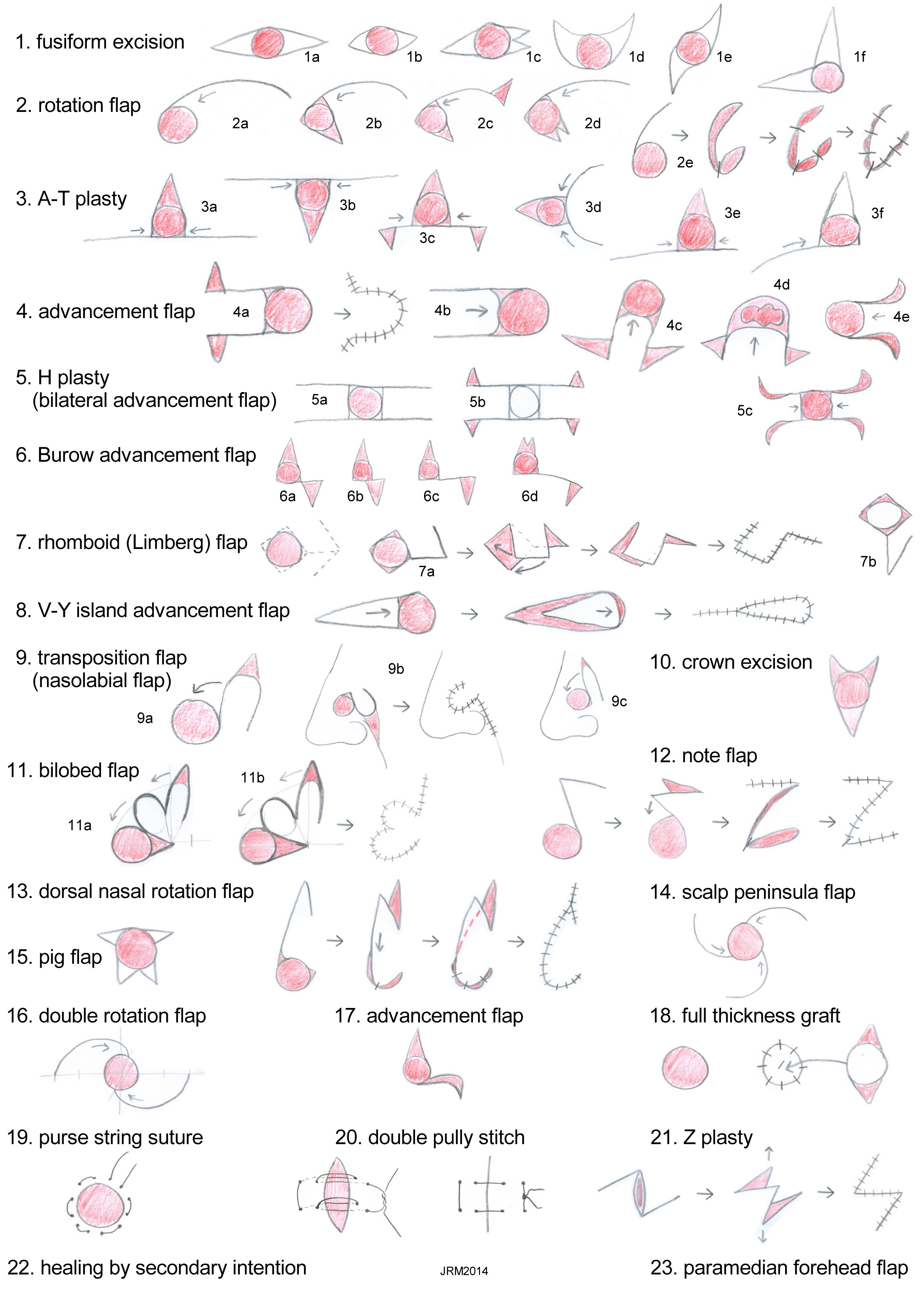 1. fusiform excision
1a 1b 1c 1d 1e 1f

2. rotation flap
2a 2b 2c 2d 2e

3. A-T plasty
3a 3b 3c 3d 3e 3f

4. advancement flap
4a 4b 4c 4d 4e

5. H plasty
(bilateral advancement flap)
5a 5b 5c

6. Burow advancement flap
6a 6b 6c 6d

7. rhomboid (Limberg) flap
7a 7b

8. V-Y island advancement flap

9. transposition flap
(nasolabial flap)
9a 9b 9c

10. crown excision

11. bilobed flap
11a 11b

12. note flap

13. dorsal nasal rotation flap

14. scalp peninsula flap

15. pig flap

16. double rotation flap

17. advancement flap

18. full thickness graft

19. purse string suture

20. double pully stitch

21. Z plasty

22. healing by secondary intention

JRM2014

23. paramedian forehead flap